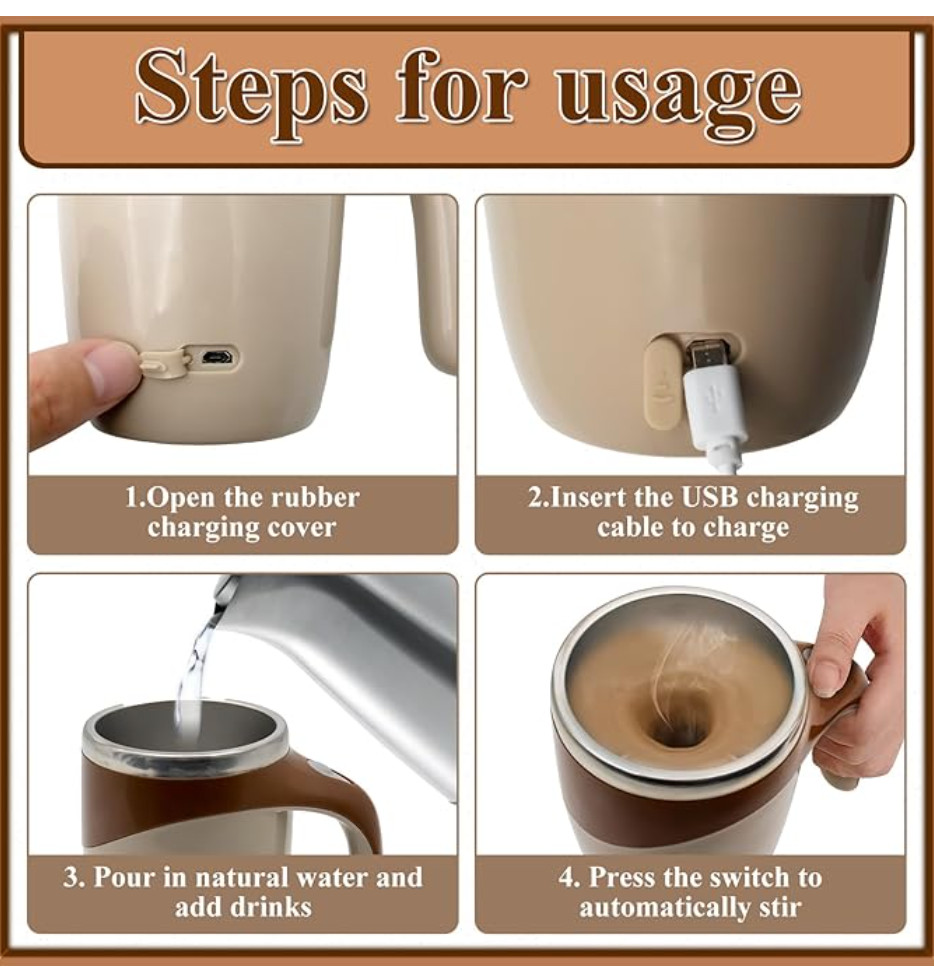 Steps for usage

1.Open the rubber charging cover

2.Insert the USB charging cable to charge

3. Pour in natural water and add drinks

4. Press the switch to automatically stir